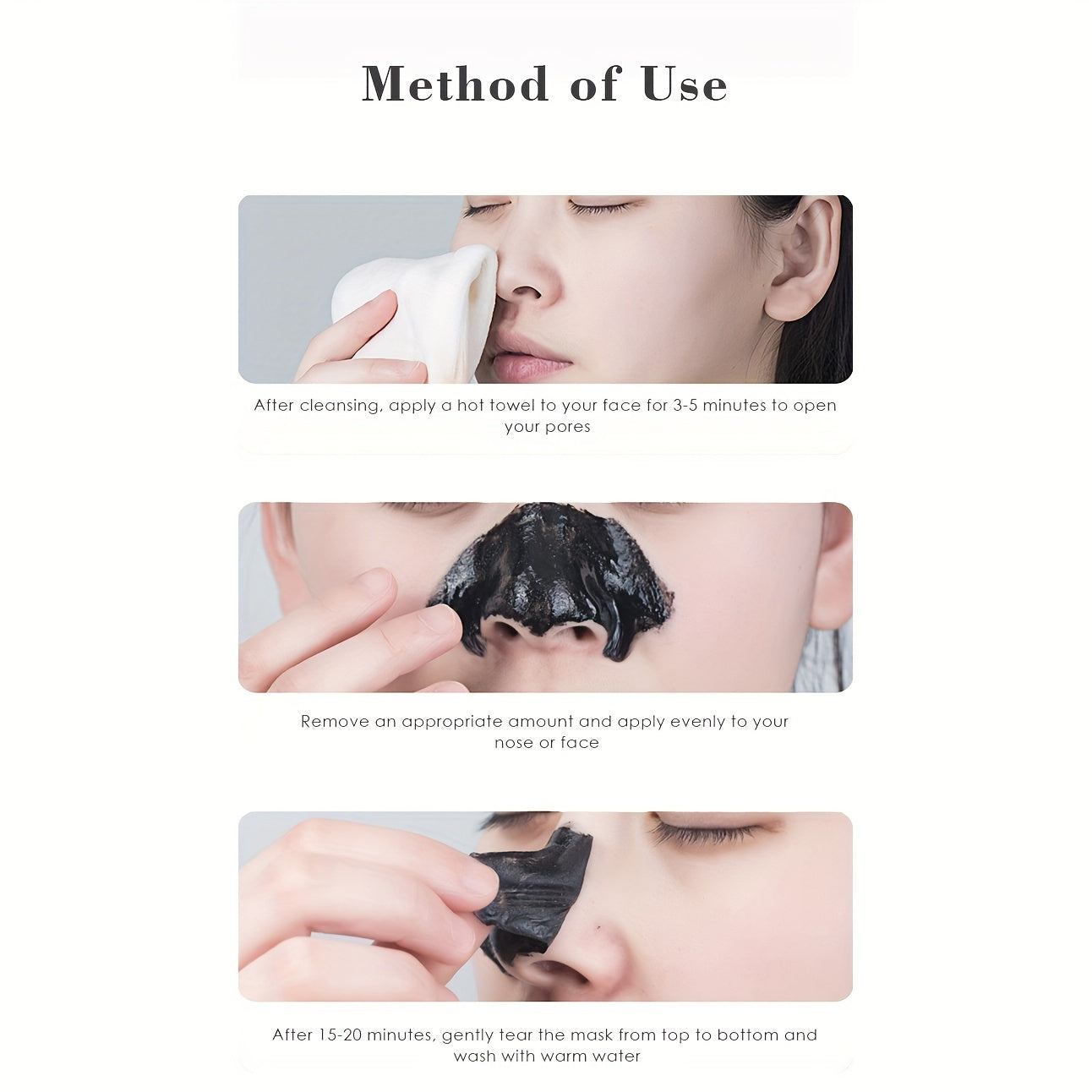 Method of Use

After cleansing, apply a hot towel to your face for 3-5 minutes to open your pores

Remove an appropriate amount and apply evenly to your nose or face

After 15-20 minutes, gently tear the mask from top to bottom and wash with warm water