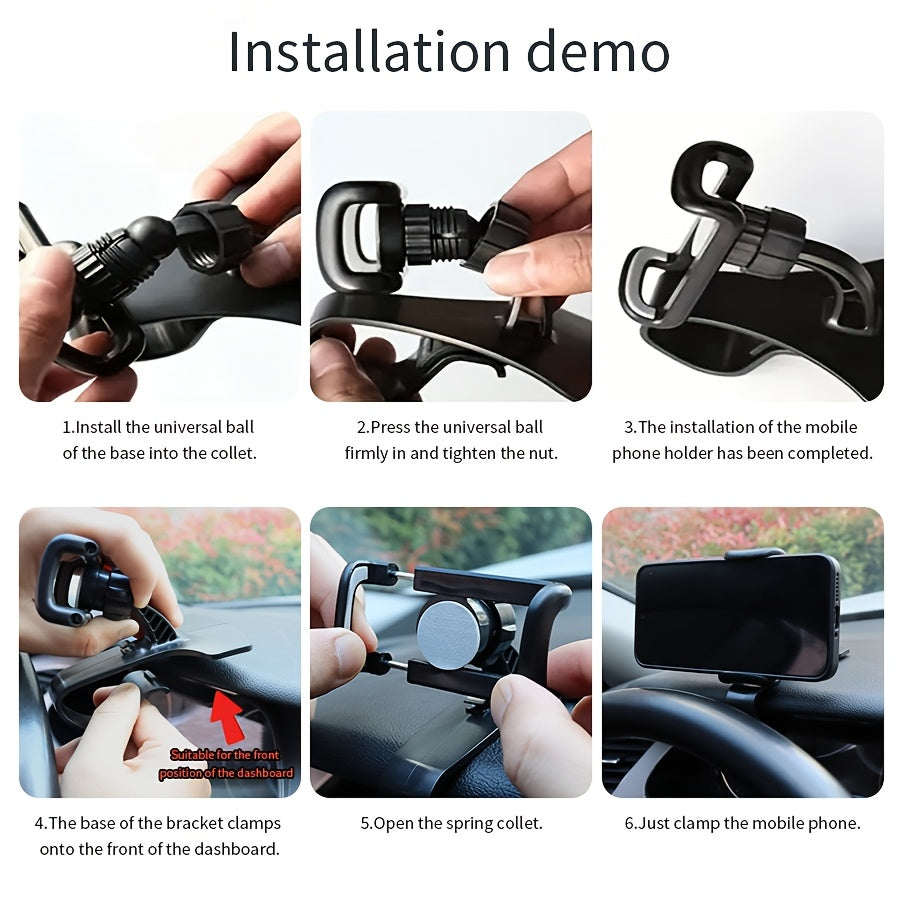 Installation demo

1.Install the universal ball of the base into the collet.

2.Press the universal ball firmly in and tighten the nut.

3.The installation of the mobile phone holder has been completed.

Suitable for the front position of the dashboard

4.The base of the bracket clamps onto the front of the dashboard.

5.Open the spring collet.

6.Just clamp the mobile phone.