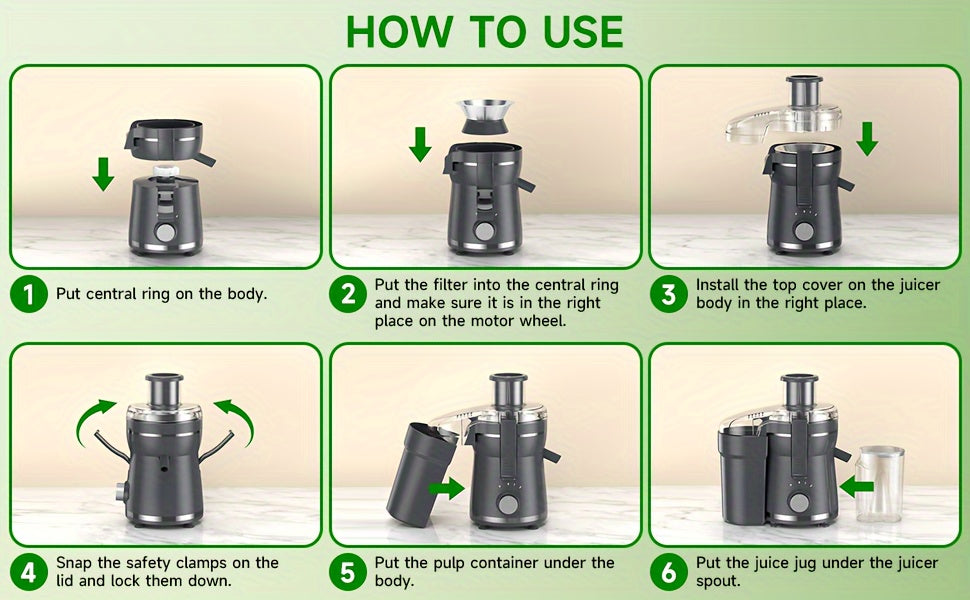 HOW TO USE

1 Put central ring on the body.

2 Put the filter into the central ring and make sure it is in the right place on the motor wheel.

3 Install the top cover on the juicer body in the right place.

4 Snap the safety clamps on the lid and lock them down.

5 Put the pulp container under the body.

6 Put the juice jug under the juicer spout.